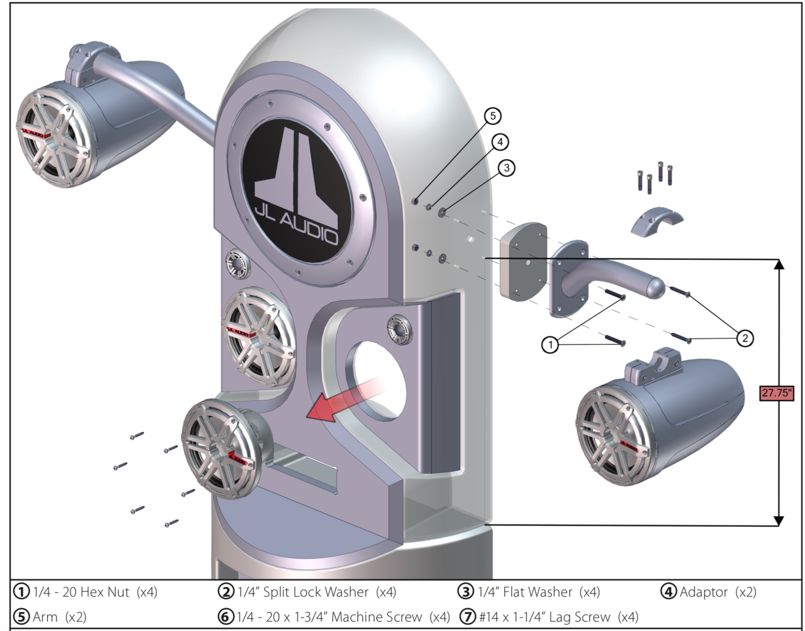 JL AUDIO

5
4
3
1
2
27.75"

① 1/4 - 20 Hex Nut (x4)
② 1/4" Split Lock Washer (x4)
③ 1/4" Flat Washer (x4)
④ Adaptor (x2)
⑤ Arm (x2)
⑥ 1/4 - 20 x 1-3/4" Machine Screw (x4)
⑦ #14 x 1-1/4" Lag Screw (x4)